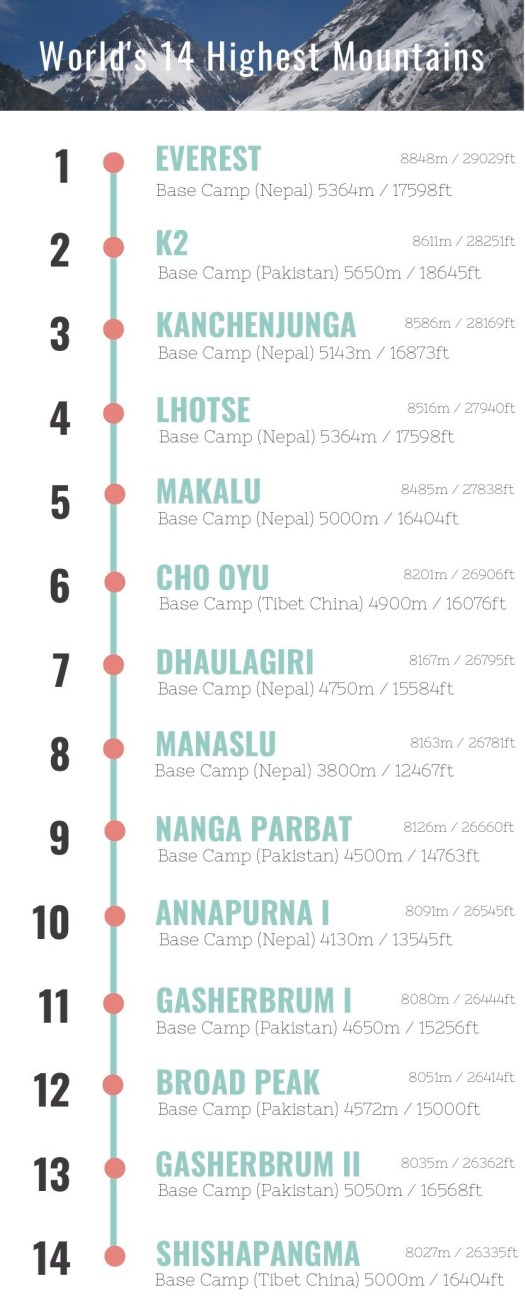 World's 14 Highest Mountains

1 EVEREST 8848m / 29029ft
Base Camp (Nepal) 5364m / 17598ft

2 K2 8611m / 28251ft
Base Camp (Pakistan) 5650m / 18645ft

3 KANCHENJUNGA 8586m / 28169ft
Base Camp (Nepal) 5143m / 16873ft

4 LHOTSE 8516m / 27940ft
Base Camp (Nepal) 5364m / 17598ft

5 MAKALU 8485m / 27838ft
Base Camp (Nepal) 5000m / 16404ft

6 CHO OYU 8201m / 26906ft
Base Camp (Tibet China) 4900m / 16076ft

7 DHAULAGIRI 8167m / 26795ft
Base Camp (Nepal) 4750m / 15584ft

8 MANASLU 8163m / 26781ft
Base Camp (Nepal) 3800m / 12467ft

9 NANGA PARBAT 8126m / 26660ft
Base Camp (Pakistan) 4500m / 14763ft

10 ANNAPURNA I 8091m / 26545ft
Base Camp (Nepal) 4130m / 13545ft

11 GASHERBRUM I 8080m / 26444ft
Base Camp (Pakistan) 4650m / 15256ft

12 BROAD PEAK 8051m / 26414ft
Base Camp (Pakistan) 4572m / 15000ft

13 GASHERBRUM II 8035m / 26362ft
Base Camp (Pakistan) 5050m / 16568ft

14 SHISHAPANGMA 8027m / 26335ft
Base Camp (Tibet China) 5000m / 16404ft